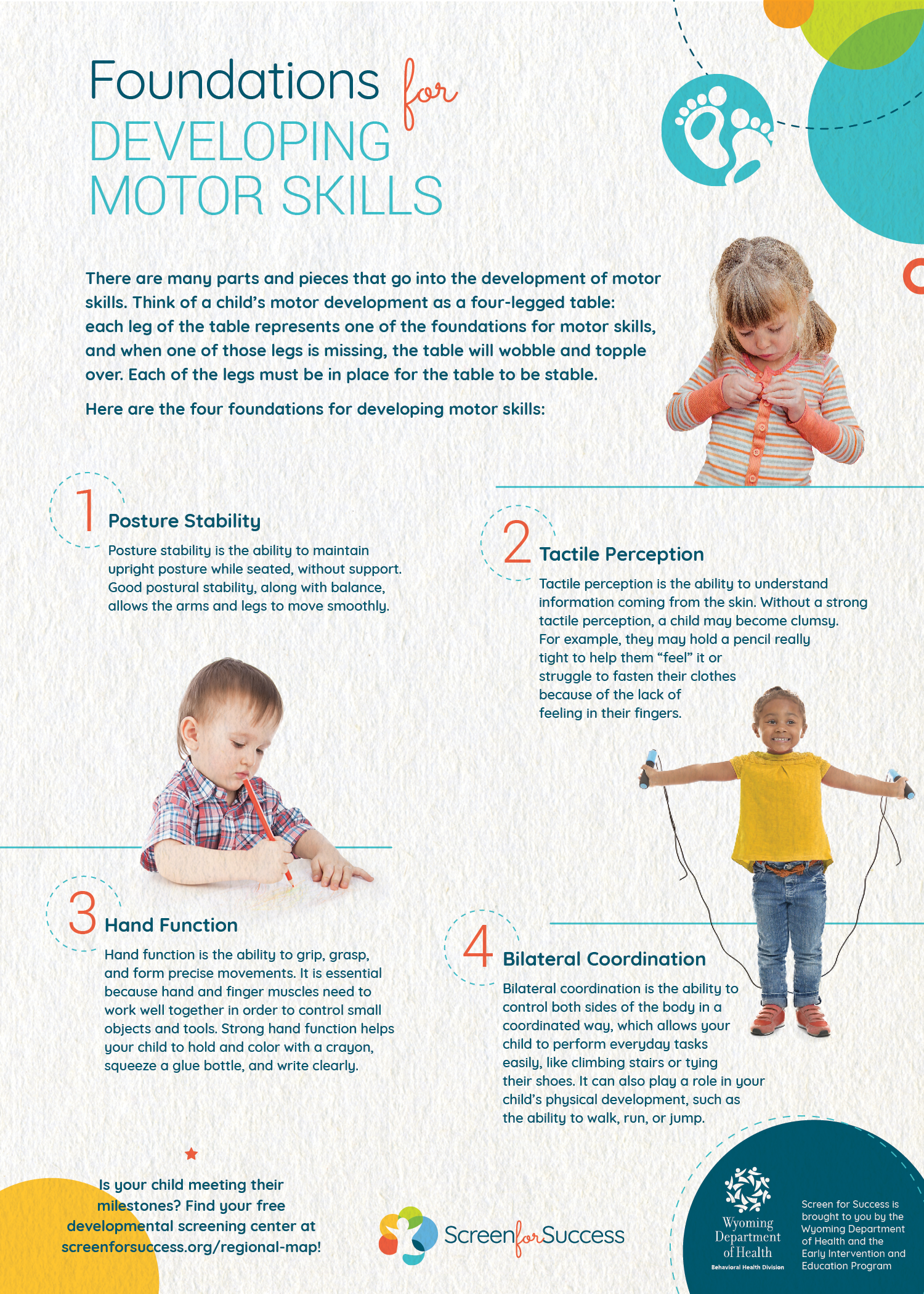 Foundations for DEVELOPING MOTOR SKILLS

There are many parts and pieces that go into the development of motor skills. Think of a child's motor development as a four-legged table: each leg of the table represents one of the foundations for motor skills, and when one of those legs is missing, the table will wobble and topple over. Each of the legs must be in place for the table to be stable.

Here are the four foundations for developing motor skills:

1 Posture Stability

Posture stability is the ability to maintain upright posture while seated, without support. Good postural stability, along with balance, allows the arms and legs to move smoothly.

2 Tactile Perception

Tactile perception is the ability to understand information coming from the skin. Without a strong tactile perception, a child may become clumsy. For example, they may hold a pencil really tight to help them "feel" it or struggle to fasten their clothes because of the lack of feeling in their fingers.

3 Hand Function

Hand function is the ability to grip, grasp, and form precise movements. It is essential because hand and finger muscles need to work well together in order to control small objects and tools. Strong hand function helps your child to hold and color with a crayon, squeeze a glue bottle, and write clearly.

4 Bilateral Coordination

Bilateral coordination is the ability to control both sides of the body in a coordinated way, which allows your child to perform everyday tasks easily, like climbing stairs or tying their shoes. It can also play a role in your child's physical development, such as the ability to walk, run, or jump.

Is your child meeting their milestones? Find your free developmental screening center at screenforsuccess.org/regional-map!

ScreenforSuccess

Wyoming Department of Health
Behavioral Health Division

Screen for Success is brought to you by the Wyoming Department of Health and the Early Intervention and Education Program